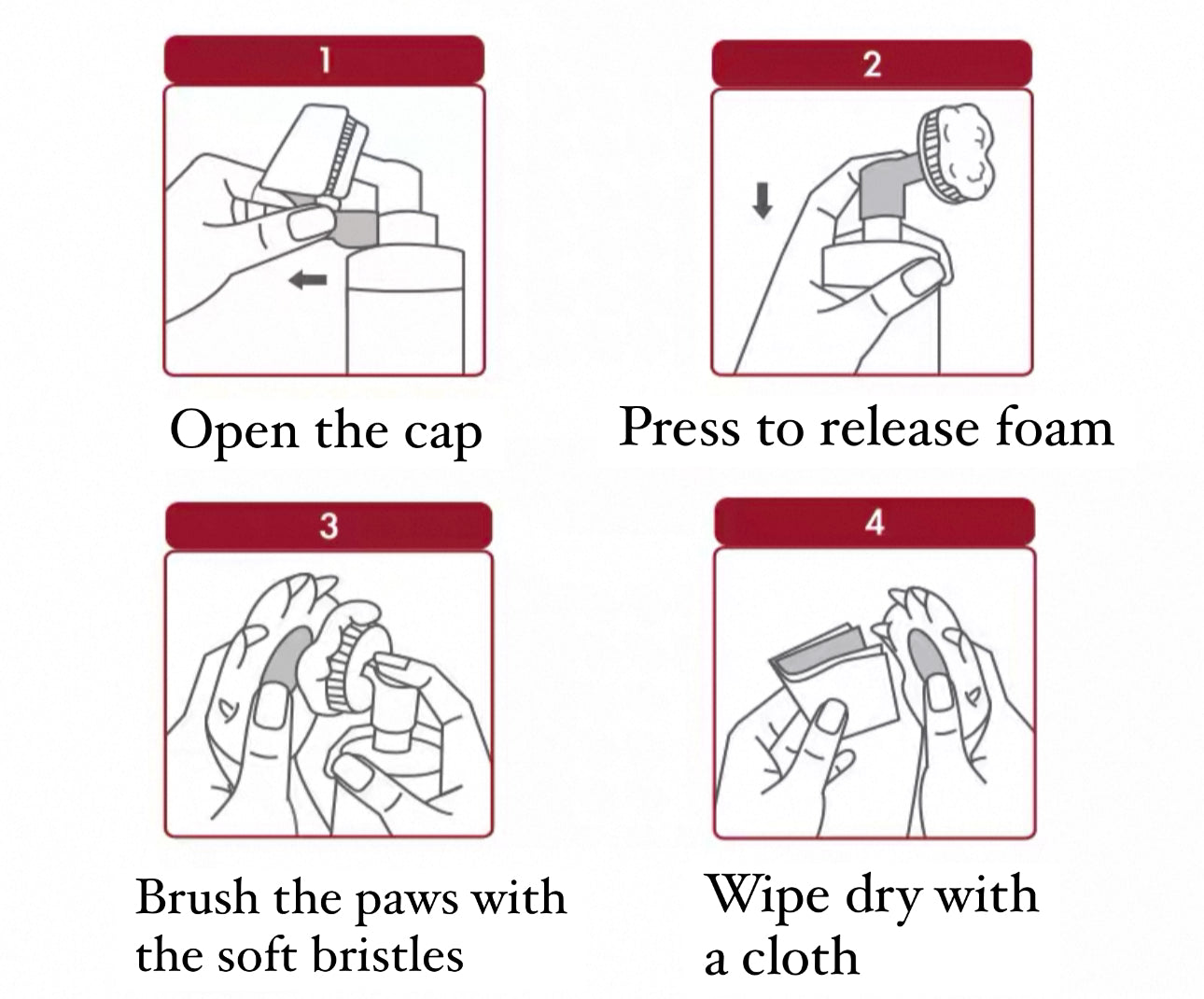 1

Open the cap

2

Press to release foam

3

Brush the paws with the soft bristles

4

Wipe dry with a cloth